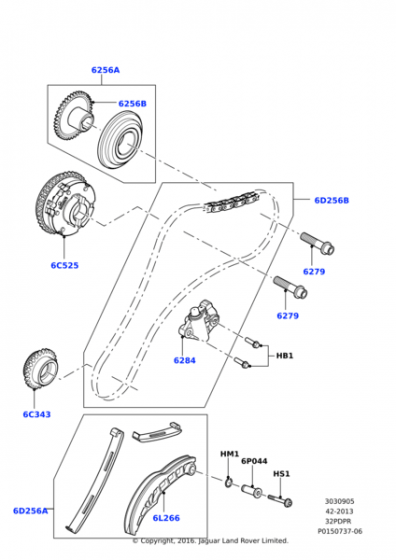 6256A

6256B

6D256B

6C525

6279

6279

6284

HB1

6C343

HM1

6P044

HS1

6D256A

6L266

3030905
42-2013
32PDPR
P0150737-06

© Copyright, 2016. Jaguar Land Rover Limited.