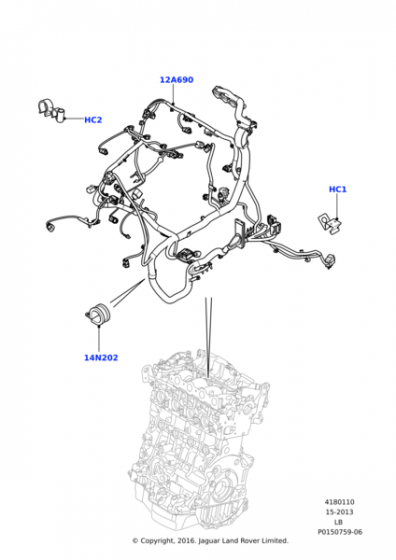 12A690

HC2

HC1

14N202

4180110
15-2013
LB
P0150759-06

© Copyright, 2016. Jaguar Land Rover Limited.