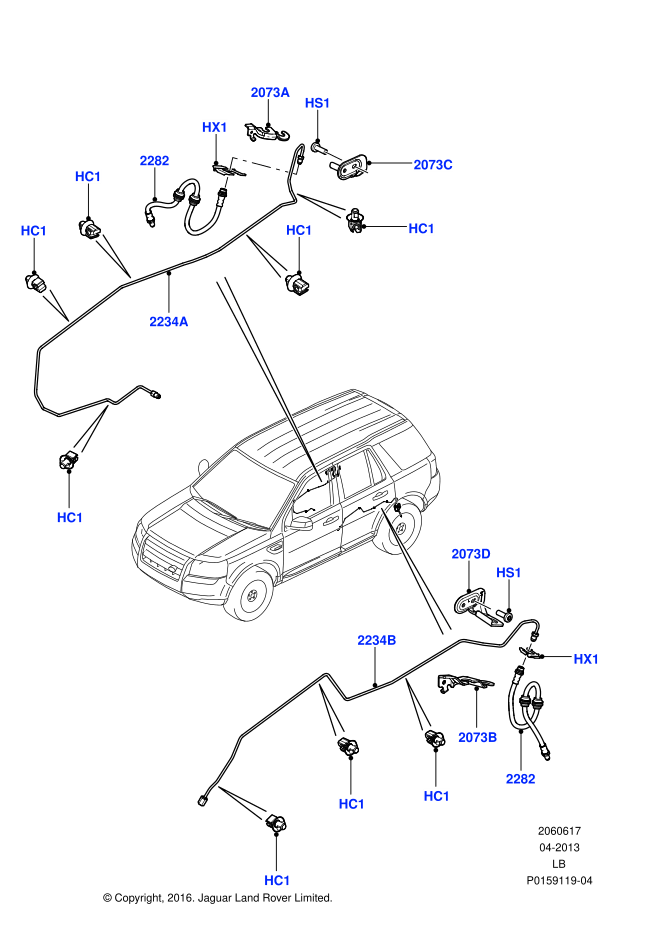 2073A
HS1
HX1
2282
2073C
HC1
HC1
HC1
HC1
2234A
HC1

2073D
HS1
2234B
HX1
2073B
2282
HC1
HC1
HC1

2060617
04-2013
LB
P0159119-04

© Copyright, 2016. Jaguar Land Rover Limited.