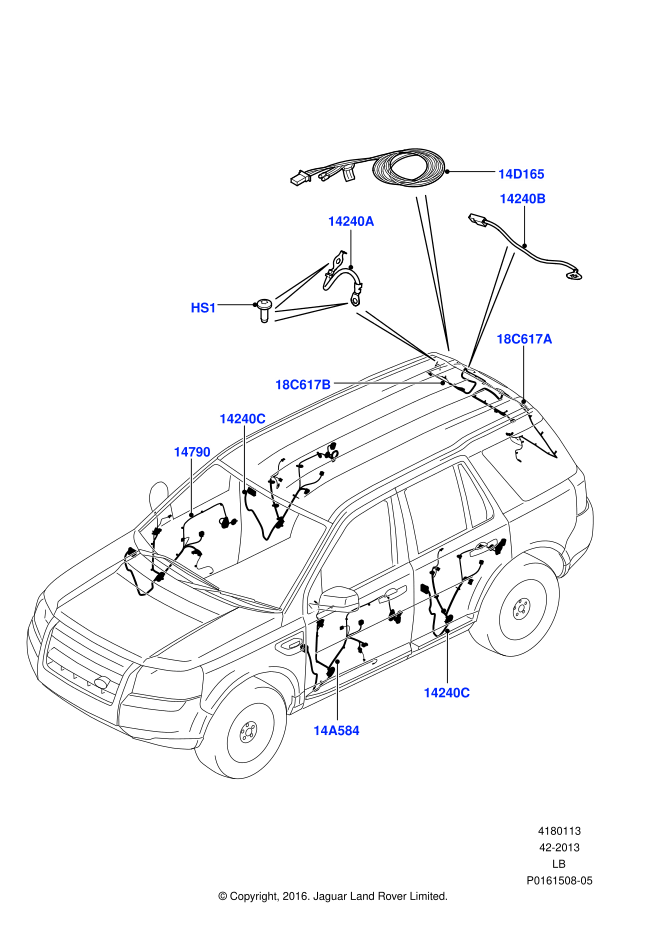 14D165
14240B
14240A
HS1
18C617A
18C617B
14240C
14790
14240C
14A584

4180113
42-2013
LB
P0161508-05

© Copyright, 2016. Jaguar Land Rover Limited.