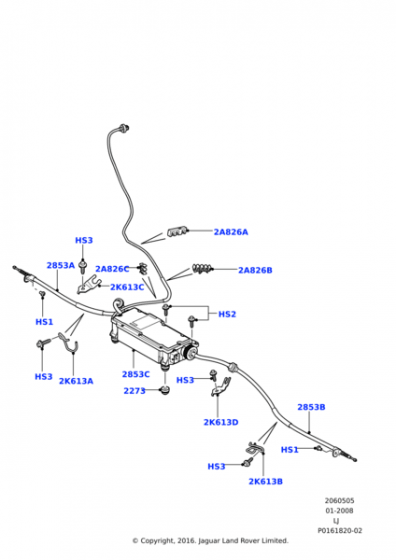 2A826A
HS3
2853A
2A826C
2A826B
2K613C
HS2
HS1
HS3
2K613A
2853C
HS3
2273
2K613D
2853B
HS1
HS3
2K613B

2060505
01-2008
LJ
P0161820-02

© Copyright, 2016. Jaguar Land Rover Limited.