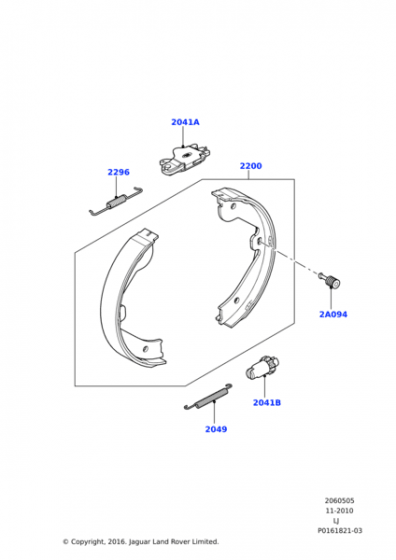 2041A

2296

2200

2A094

2041B

2049

2060505
11-2010
LJ
P0161821-03

© Copyright, 2016. Jaguar Land Rover Limited.