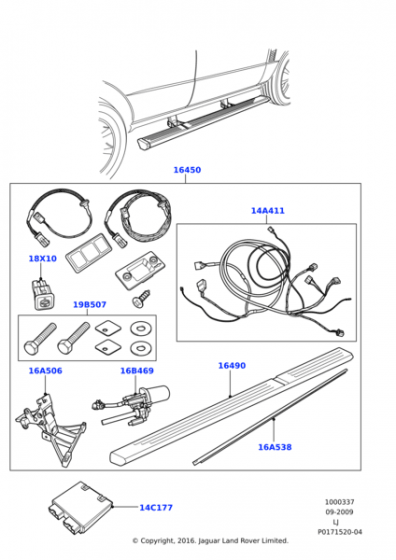 16450

14A411

18X10

19B507

16A506

16B469

16490

16A538

14C177

1000337
09-2009
LJ
P0171520-04

© Copyright, 2016. Jaguar Land Rover Limited.