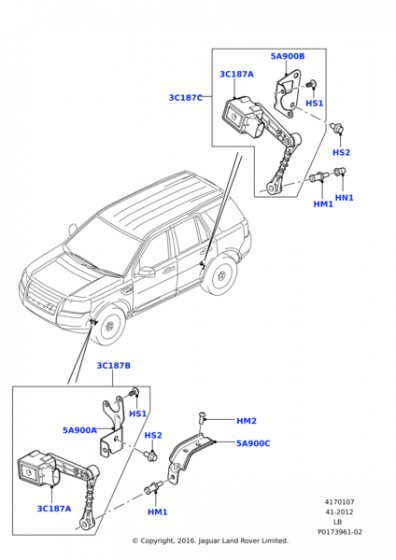 5A900B
3C187A
3C187C
HS1
HS2
HM1
HN1
3C187B
HS1
5A900A
HS2
HM2
5A900C
3C187A
HM1
4170107
41-2012
LB
P0173961-02
© Copyright, 2016. Jaguar Land Rover Limited.