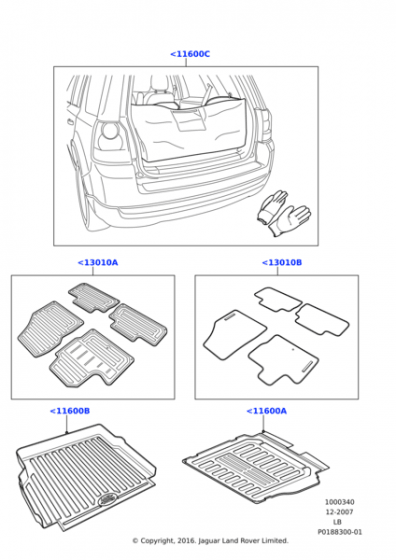 <11600C

<13010A

<13010B

<11600B

<11600A

1000340
12-2007
LB
P0188300-01

© Copyright, 2016. Jaguar Land Rover Limited.