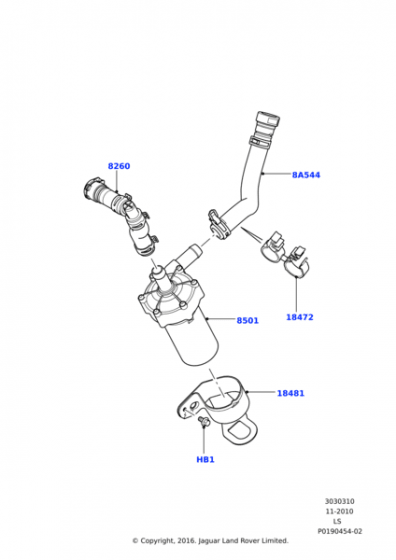 8260

8A544

8501

18472

18481

HB1

3030310
11-2010
LS
P0190454-02

© Copyright, 2016. Jaguar Land Rover Limited.