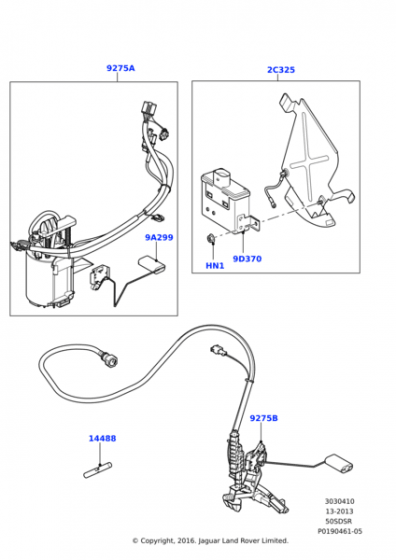 9275A

2C325

9A299

HN1

9D370

9275B

14488

3030410
13-2013
50SDSR
P0190461-05

© Copyright, 2016. Jaguar Land Rover Limited.