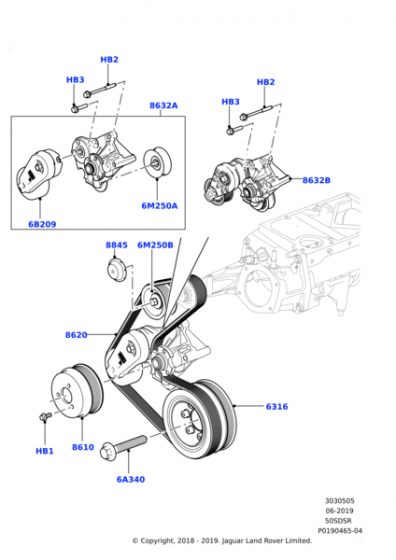 HB2
HB3
8632A
HB2
HB3
8632B
6M250A
6B209
8845
6M250B
8620
6316
HB1
8610
6A340
3030505
06-2019
50SDSR
P0190465-04
© Copyright, 2018 - 2019. Jaguar Land Rover Limited.