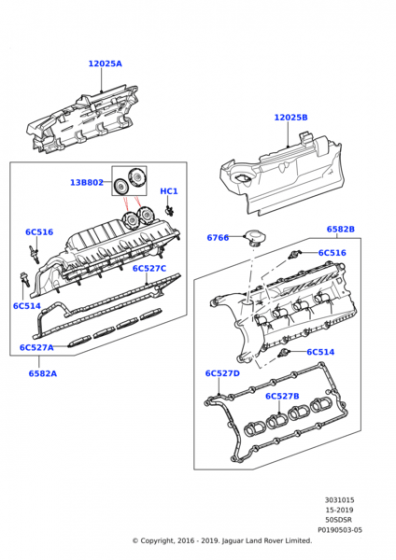 12025A

12025B

13B802

HC1

6C516

6C527C

6C514

6C527A

6582A

6766

6582B

6C516

6C514

6C527D

6C527B

3031015
15-2019
50SDSR
P0190503-05

© Copyright, 2016 - 2019. Jaguar Land Rover Limited.