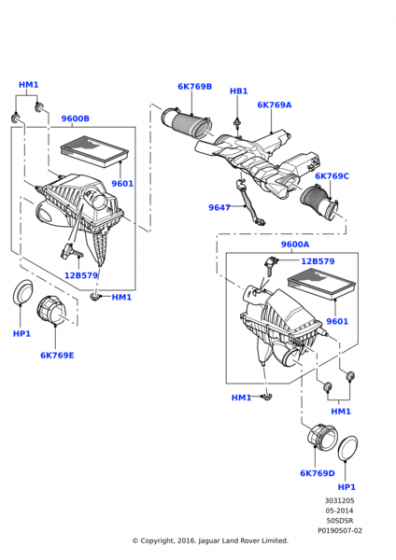 HM1
9600B
9601
12B579
HM1
HP1
6K769E
6K769B
HB1
6K769A
6K769C
9647
9600A
12B579
9601
HM1
HM1
6K769D
HP1

3031205
05-2014
50SDSR
P0190507-02

© Copyright, 2016. Jaguar Land Rover Limited.