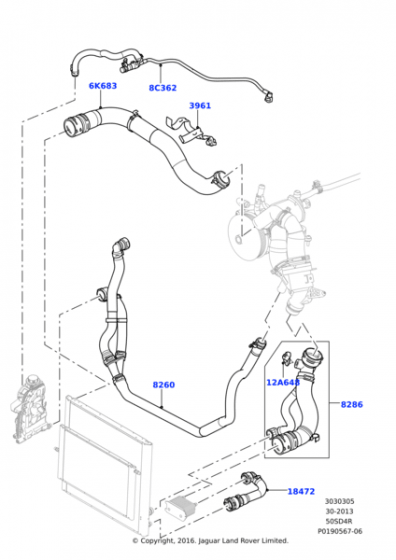 6K683
8C362
3961
8260
12A648
8286
18472
3030305
30-2013
50SD4R
P0190567-06
© Copyright, 2016. Jaguar Land Rover Limited.