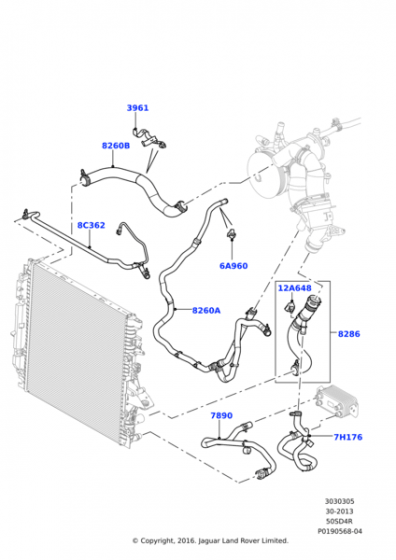 3961

8260B

8C362

6A960

12A648

8260A

8286

7890

7H176

3030305
30-2013
50SD4R
P0190568-04

© Copyright, 2016. Jaguar Land Rover Limited.