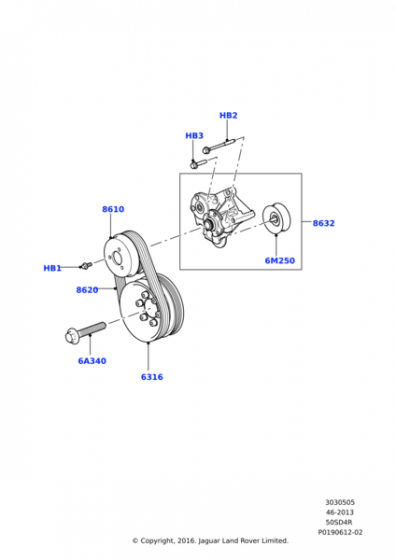 HB2

HB3

8610

8632

HB1

6M250

8620

6A340

6316

3030505
46-2013
50SD4R
P0190612-02

© Copyright, 2016. Jaguar Land Rover Limited.