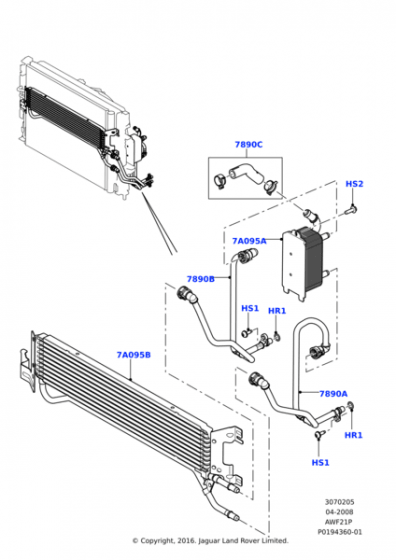 7890C

HS2

7A095A

7890B

HS1

HR1

7A095B

7890A

HR1

HS1

3070205
04-2008
AWF21P
P0194360-01

© Copyright, 2016. Jaguar Land Rover Limited.