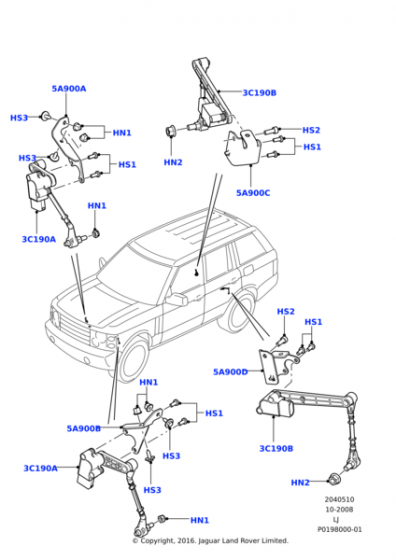 5A900A
HS3
HN1
HS3
HS1
HN1
3C190A
3C190B
HS2
HS1
HN2
5A900C
HS2
HS1
5A900D
3C190B
HN2
HN1
HS1
5A900B
HS3
3C190A
HS3
HN1
2040510
10-2008
LJ
P0198000-01
© Copyright, 2016. Jaguar Land Rover Limited.