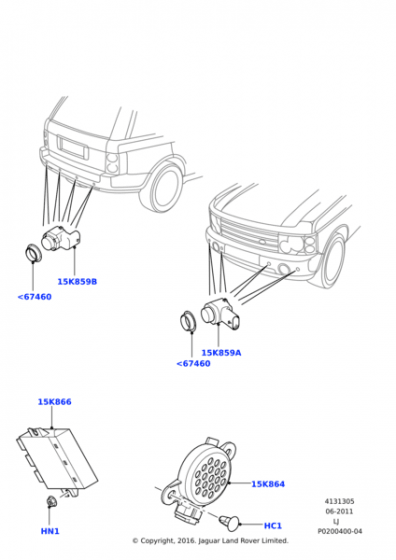 15K859B

<67460

15K859A

<67460

15K866

15K864

HN1

HC1

4131305
06-2011
LJ
P0200400-04

© Copyright, 2016. Jaguar Land Rover Limited.