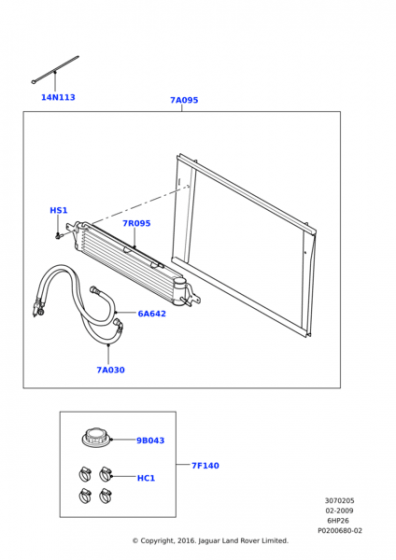 14N113

7A095

HS1

7R095

6A642

7A030

9B043

7F140

HC1

3070205
02-2009
6HP26
P0200680-02

© Copyright, 2016. Jaguar Land Rover Limited.