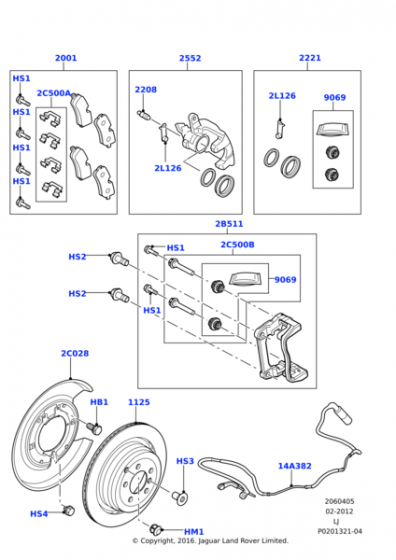 2001

HS1

2C500A

HS1

HS1

HS1

2552

2208

2L126

2221

2L126

9069

2B511

HS1

2C500B

HS2

9069

HS2

HS1

2C028

HB1

1125

HS3

14A382

HS4

HM1

2060405
02-2012
LJ
P0201321-04

© Copyright, 2016. Jaguar Land Rover Limited.