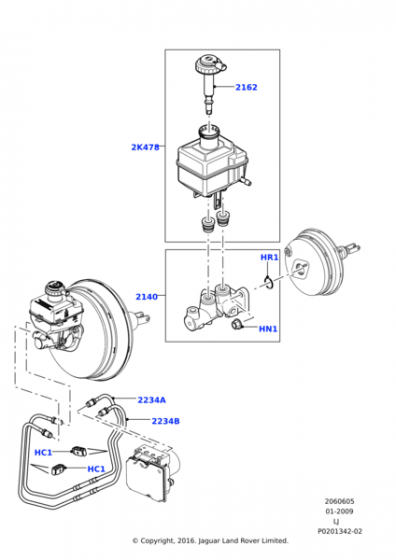 2162

2K478

HR1

2140

HN1

2234A

2234B

HC1

HC1

2060605
01-2009
LJ
P0201342-02

© Copyright, 2016. Jaguar Land Rover Limited.