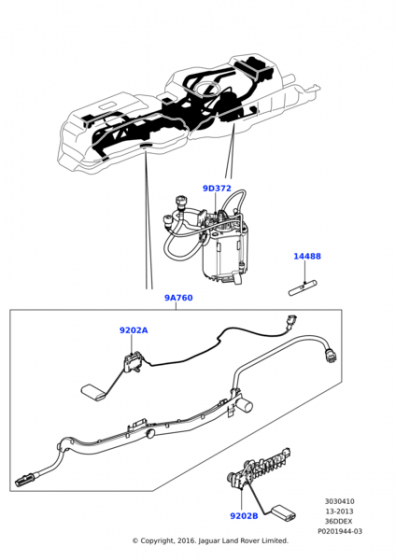 9D372

14488

9A760

9202A

9202B

3030410
13-2013
36DDEX
P0201944-03

© Copyright, 2016. Jaguar Land Rover Limited.