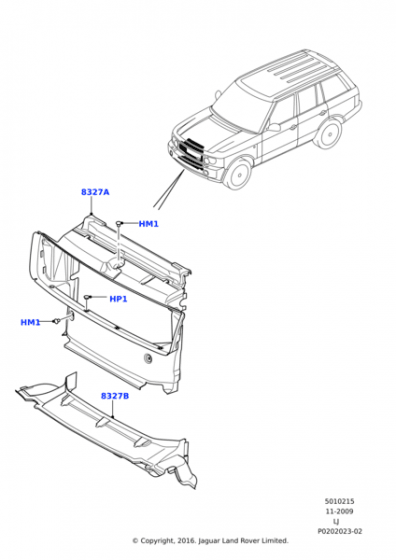 8327A

HM1

HP1

HM1

8327B

5010215
11-2009
LJ
P0202023-02

© Copyright, 2016. Jaguar Land Rover Limited.