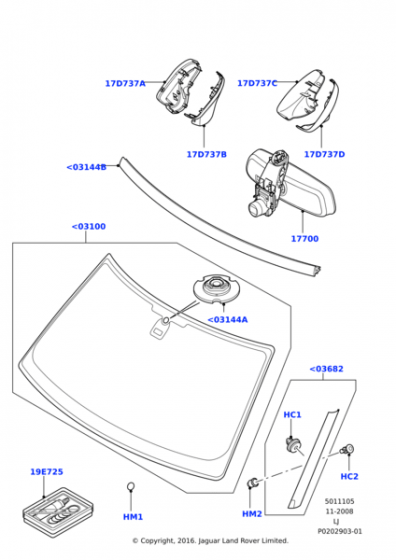 17D737A
17D737C
17D737B
17D737D
<03144B
17700
<03100
<03144A
<03682
HC1
HC2
19E725
HM1
HM2
5011105
11-2008
LJ
P0202903-01
© Copyright, 2016. Jaguar Land Rover Limited.