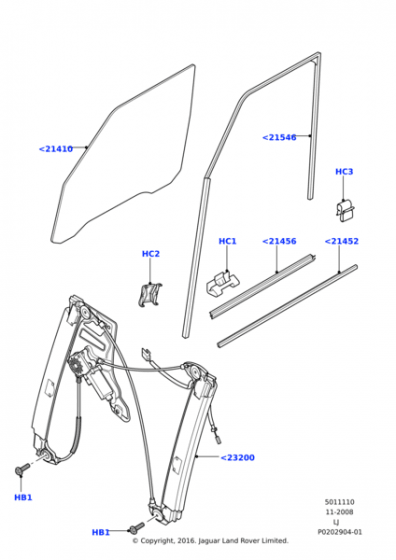 <21410

<21546

HC3

HC1

<21456

<21452

HC2

<23200

HB1

HB1

5011110
11-2008
LJ
P0202904-01

© Copyright, 2016. Jaguar Land Rover Limited.