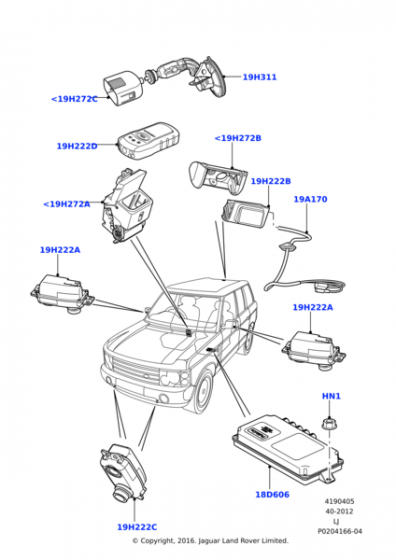 19H311
<19H272C
19H222D
<19H272B
19H222B
19A170
<19H272A
19H222A
19H222A
HN1
18D606
19H222C
4190405
40-2012
LJ
P0204166-04
© Copyright, 2016. Jaguar Land Rover Limited.