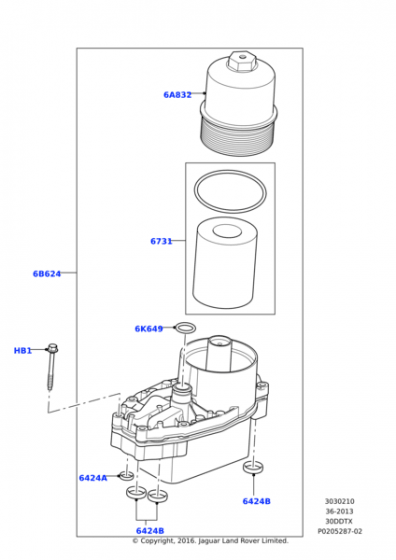 6A832

6731

6B624

6K649

HB1

6424A

6424B

6424B

3030210
36-2013
30DDTX
P0205287-02

© Copyright, 2016. Jaguar Land Rover Limited.