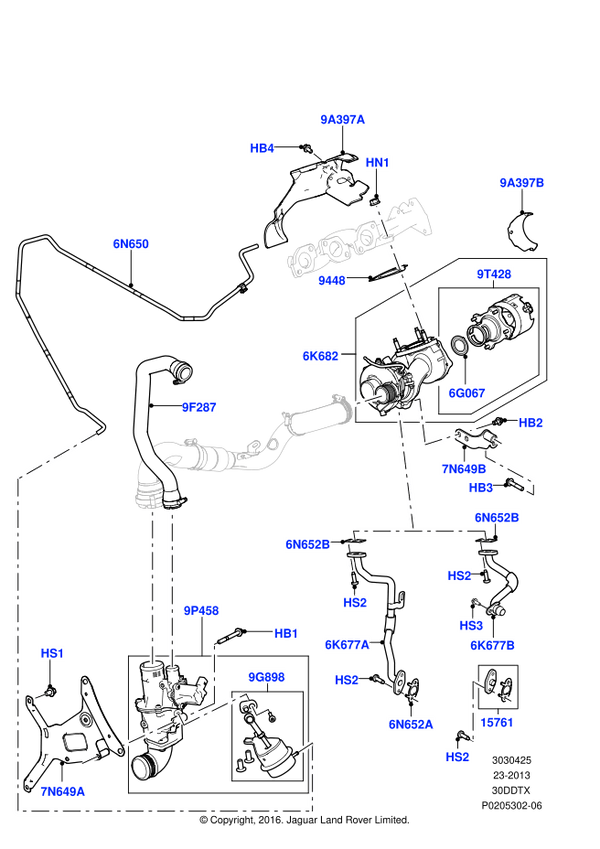 9A397A
HB4
HN1
9A397B
6N650
9448
9T428
6K682
6G067
9F287
HB2
7N649B
HB3
6N652B
6N652B
HS2
HS2
HS3
6K677B
9P458
HB1
6K677A
HS1
9G898
HS2
6N652A
15761
HS2
7N649A
3030425
23-2013
30DDTX
P0205302-06
© Copyright, 2016. Jaguar Land Rover Limited.