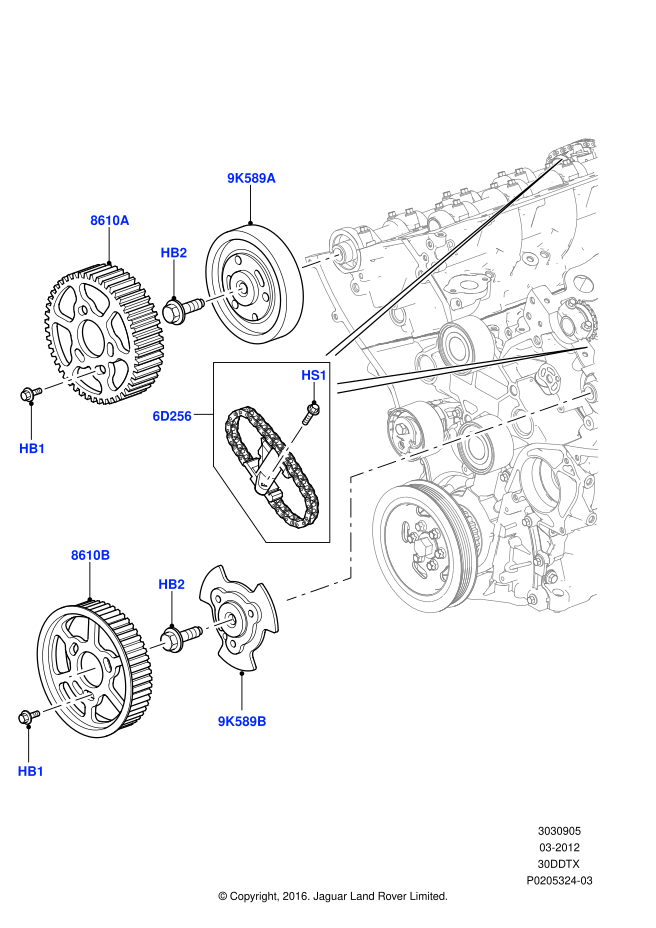 9K589A

8610A

HB2

HS1

6D256

HB1

8610B

HB2

9K589B

HB1

3030905
03-2012
30DDTX
P0205324-03

© Copyright, 2016. Jaguar Land Rover Limited.