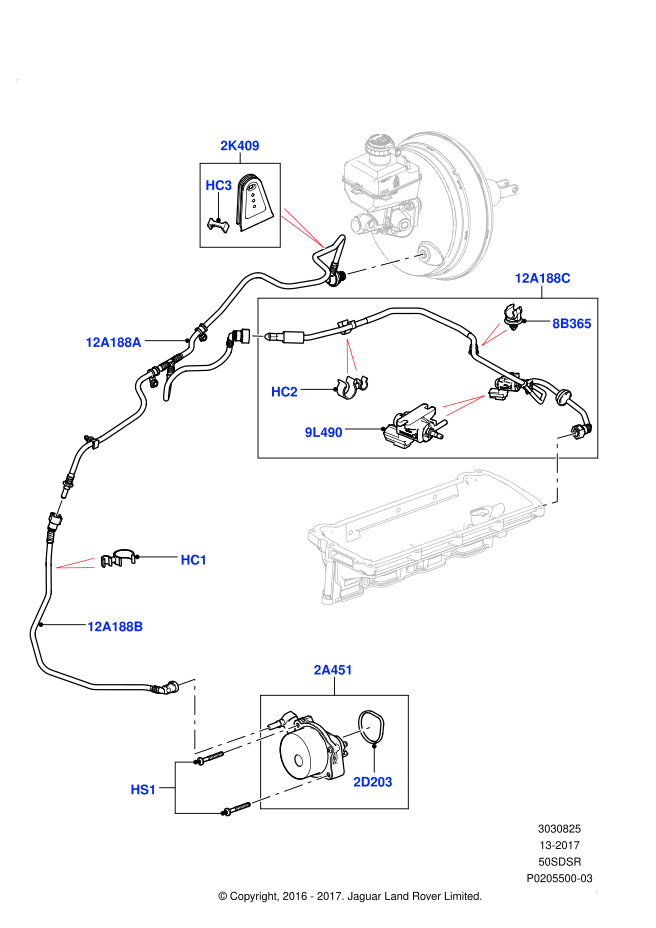 2K409
HC3
12A188C
8B365
12A188A
HC2
9L490
HC1
12A188B
2A451
2D203
HS1
3030825
13-2017
50SDSR
P0205500-03
© Copyright, 2016 - 2017. Jaguar Land Rover Limited.