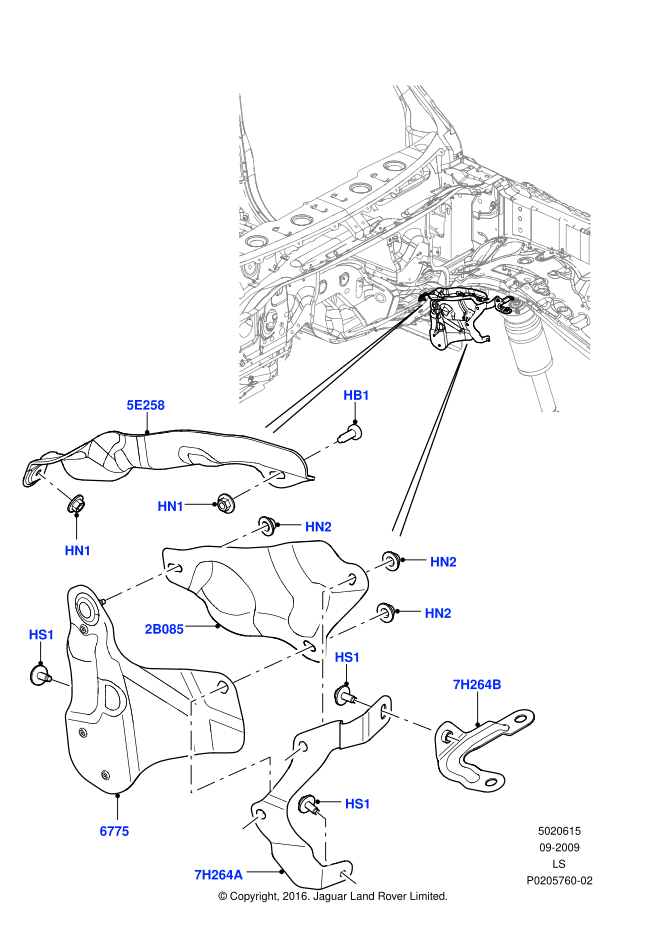 5E258
HB1
HN1
HN1
HN2
HN2
HN2
2B085
HS1
HS1
7H264B
HS1
6775
7H264A
5020615
09-2009
LS
P0205760-02
© Copyright, 2016. Jaguar Land Rover Limited.