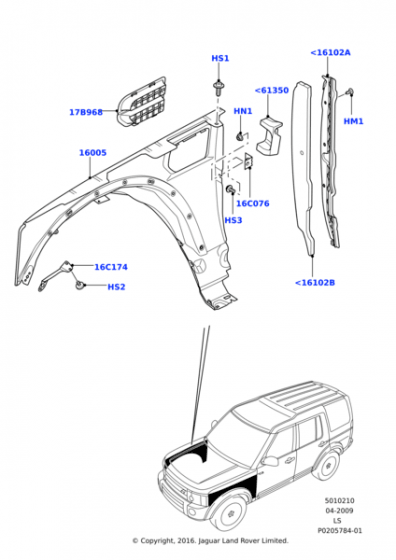 HS1
<16102A
<61350
17B968
HN1
HM1
16005
16C076
HS3
16C174
HS2
<16102B
5010210
04-2009
LS
P0205784-01
© Copyright, 2016. Jaguar Land Rover Limited.