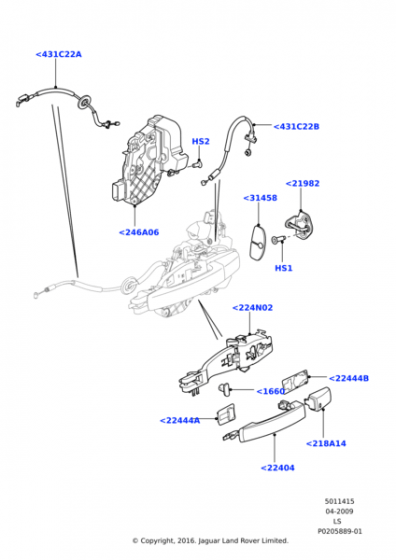 <431C22A

<431C22B

HS2

<21982

<31458

<246A06

HS1

<224N02

<22444B

<1660

<22444A

<218A14

<22404

5011415
04-2009
LS
P0205889-01

© Copyright, 2016. Jaguar Land Rover Limited.