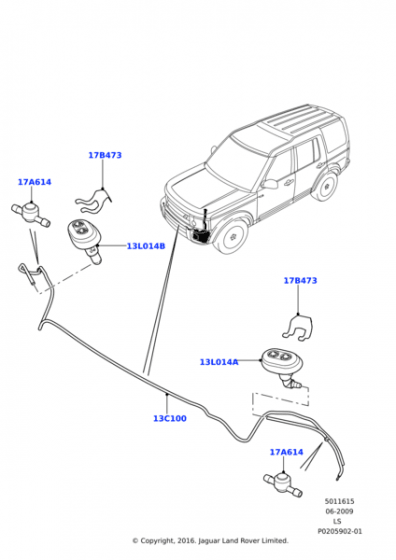 17B473

17A614

13L014B

17B473

13L014A

13C100

17A614

5011615
06-2009
LS
P0205902-01

© Copyright, 2016. Jaguar Land Rover Limited.