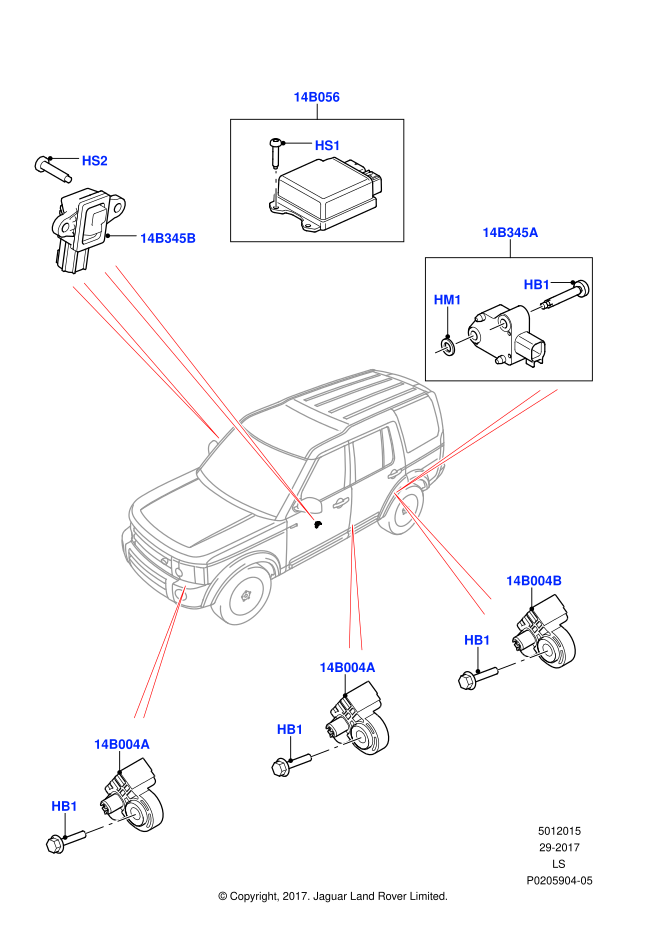 14B056

HS1

HS2

14B345B

14B345A

HB1

HM1

14B004B

HB1

14B004A

HB1

14B004A

HB1

5012015
29-2017
LS
P0205904-05

© Copyright, 2017. Jaguar Land Rover Limited.