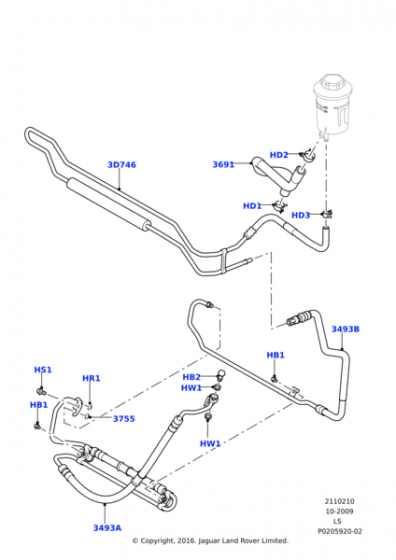 3D746
HD2
3691
HD1
HD3
3493B
HB1
HS1
HR1
HB2
HW1
HB1
3755
HW1
3493A
2110210
10-2009
LS
P0205920-02
© Copyright, 2016. Jaguar Land Rover Limited.