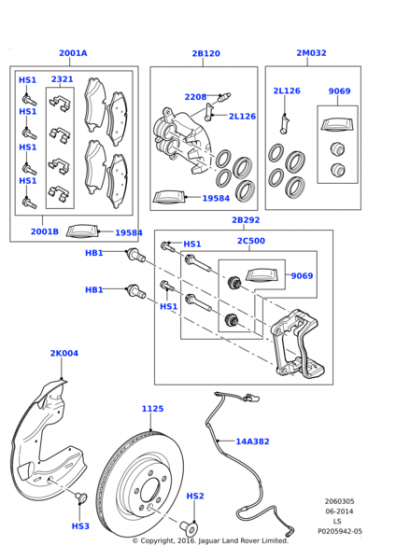 2001A
HS1
2321
HS1
HS1
HS1
2001B
19584
2B120
2208
2L126
19584
2M032
2L126
9069
2B292
HS1
2C500
HB1
9069
HB1
HS1
2K004
1125
14A382
HS2
HS3
2060305
06-2014
LS
P0205942-05
© Copyright, 2016. Jaguar Land Rover Limited.