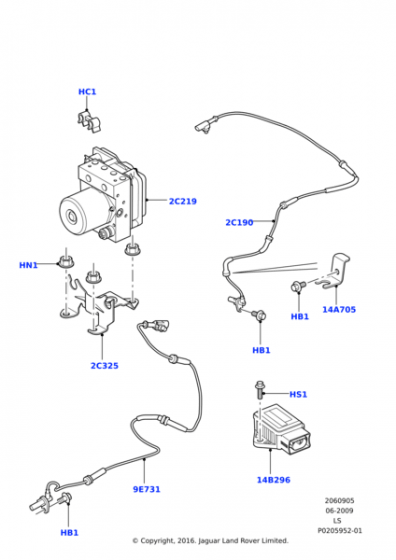 HC1
2C219
2C190
HN1
HB1
14A705
HB1
2C325
HS1
14B296
9E731
HB1
2060905
06-2009
LS
P0205952-01
© Copyright, 2016. Jaguar Land Rover Limited.