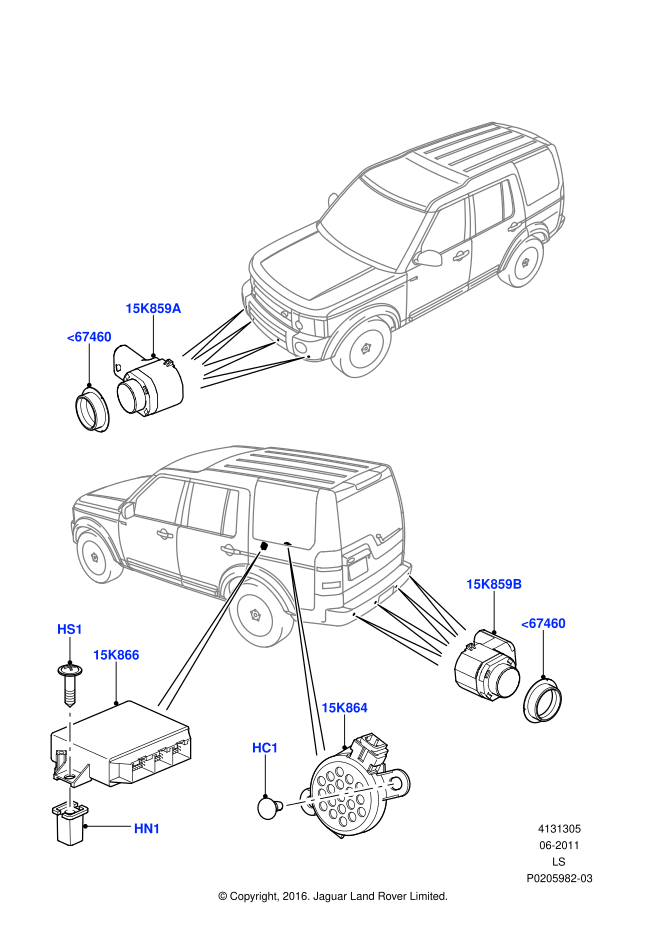 15K859A

<67460

15K859B

<67460

HS1

15K866

15K864

HC1

HN1

4131305
06-2011
LS
P0205982-03

© Copyright, 2016. Jaguar Land Rover Limited.