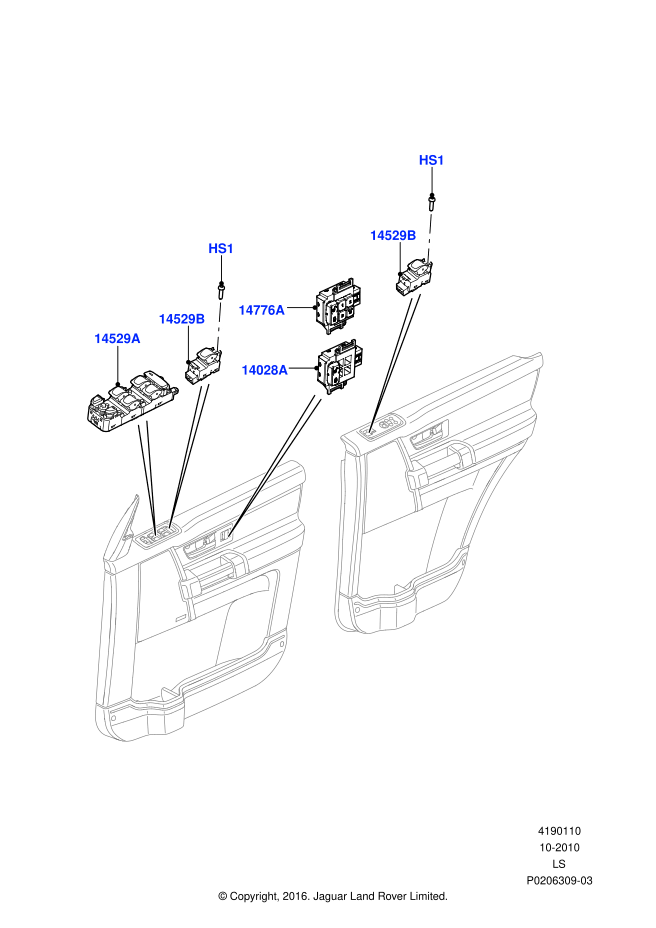 HS1

14529B

HS1

14776A

14529B

14529A

14028A

4190110
10-2010
LS
P0206309-03

© Copyright, 2016. Jaguar Land Rover Limited.