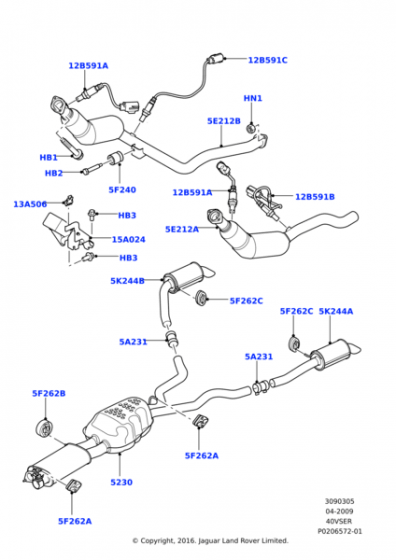 12B591A
12B591C
HN1
5E212B
HB1
HB2
5F240
12B591A
12B591B
13A506
HB3
15A024
HB3
5E212A
5K244B
5F262C
5F262C
5K244A
5A231
5A231
5F262B
5F262A
5230
5F262A

3090305
04-2009
40VSER
P0206572-01

© Copyright, 2016. Jaguar Land Rover Limited.