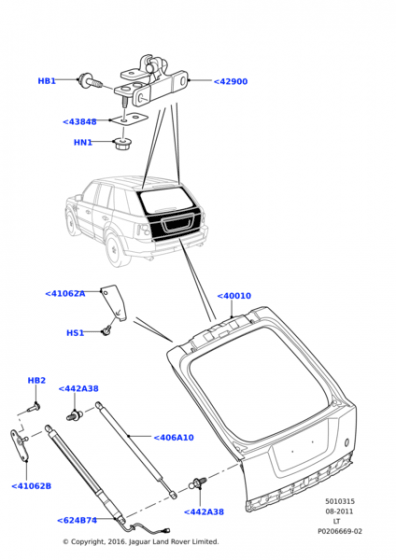 HB1
<42900
<43848
HN1
<41062A
<40010
HS1
HB2
<442A38
<406A10
<41062B
<442A38
<624B74
5010315
08-2011
LT
P0206669-02
© Copyright, 2016. Jaguar Land Rover Limited.