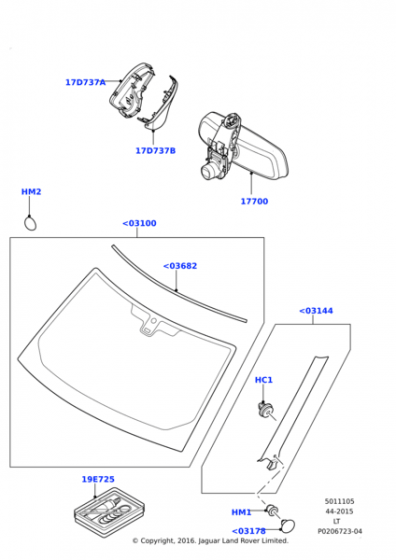 17D737A

17D737B

17700

HM2

<03100

<03682

<03144

HC1

19E725

HM1

<03178

5011105
44-2015
LT
P0206723-04

© Copyright, 2016. Jaguar Land Rover Limited.