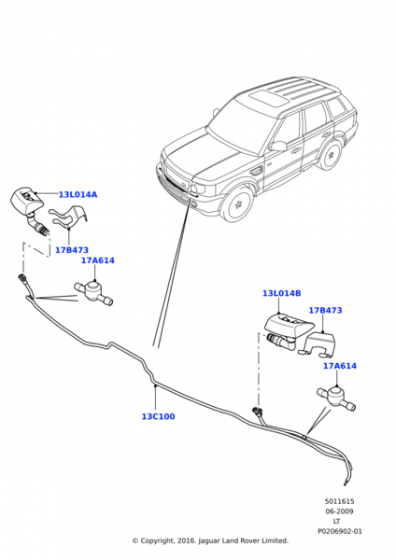 13L014A

17B473

17A614

13L014B

17B473

17A614

13C100

5011615
06-2009
LT
P0206902-01

© Copyright, 2016. Jaguar Land Rover Limited.