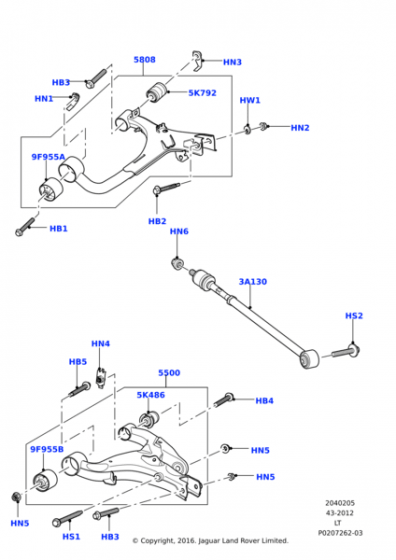 5808
HN3
HB3
5K792
HN1
HW1
HN2
9F955A
HB2
HB1
HN6
3A130
HS2
HN4
HB5
5500
5K486
HB4
9F955B
HN5
HN5
HN5
HS1
HB3
2040205
43-2012
LT
P0207262-03
© Copyright, 2016. Jaguar Land Rover Limited.