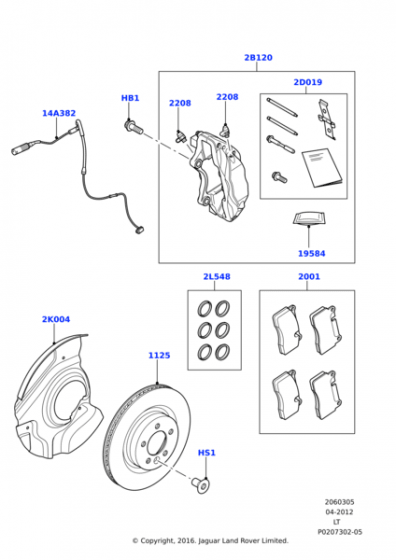 2B120
2D019
HB1
2208
2208
14A382
19584
2L548
2001
2K004
1125
HS1
2060305
04-2012
LT
P0207302-05
© Copyright, 2016. Jaguar Land Rover Limited.