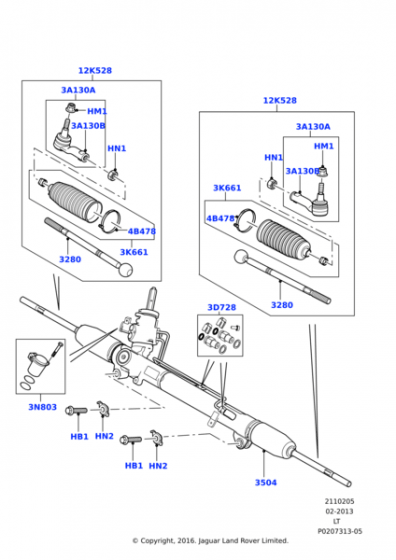 12K528
3A130A
HM1
3A130B
HN1
4B478
3K661
3280
12K528
3A130A
HM1
HN1
3A130B
3K661
4B478
3280
3D728
3N803
HB1
HN2
HB1
HN2
3504

2110205
02-2013
LT
P0207313-05

© Copyright, 2016. Jaguar Land Rover Limited.