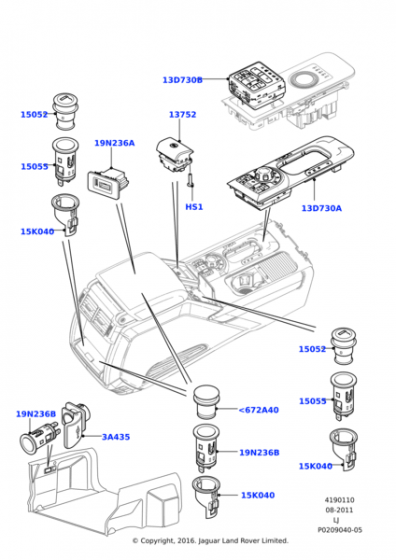 13D730B

15052

13752

19N236A

15055

HS1

13D730A

15K040

15052

15055

<672A40

19N236B

3A435

19N236B

15K040

15K040

4190110
08-2011
LJ
P0209040-05

© Copyright, 2016. Jaguar Land Rover Limited.